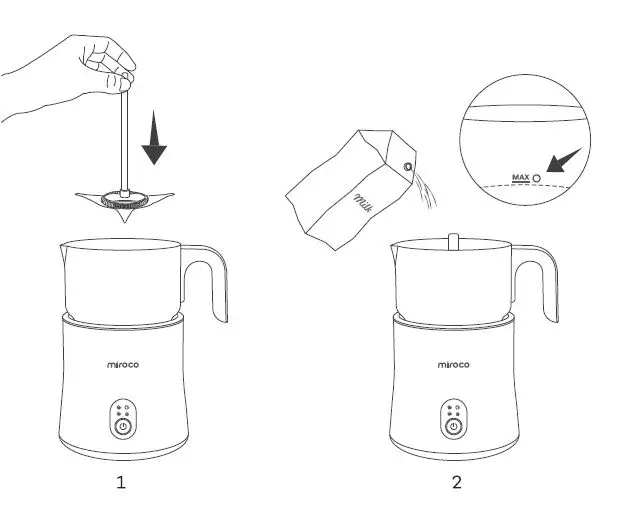 miroco

1

Milk

MAX

miroco

2