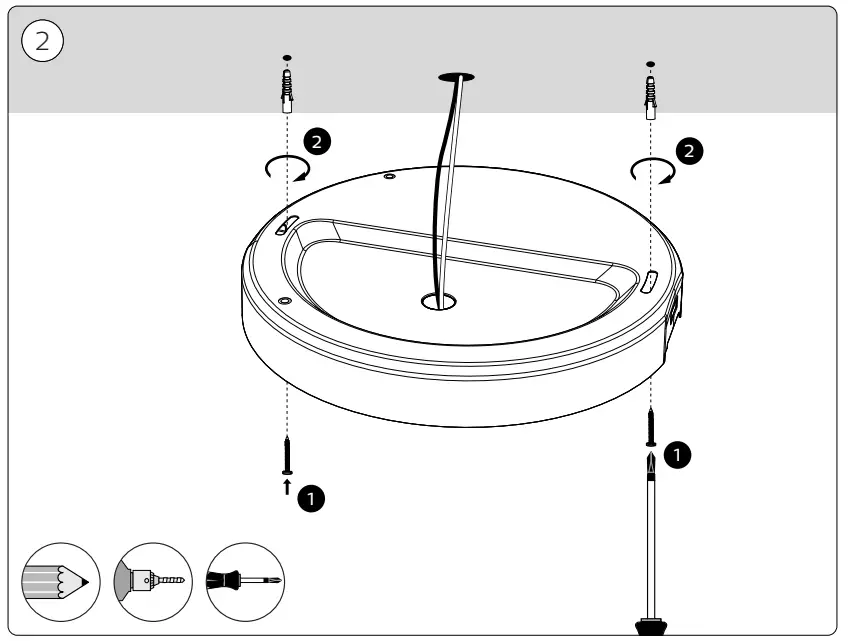 2

2

2

1

1