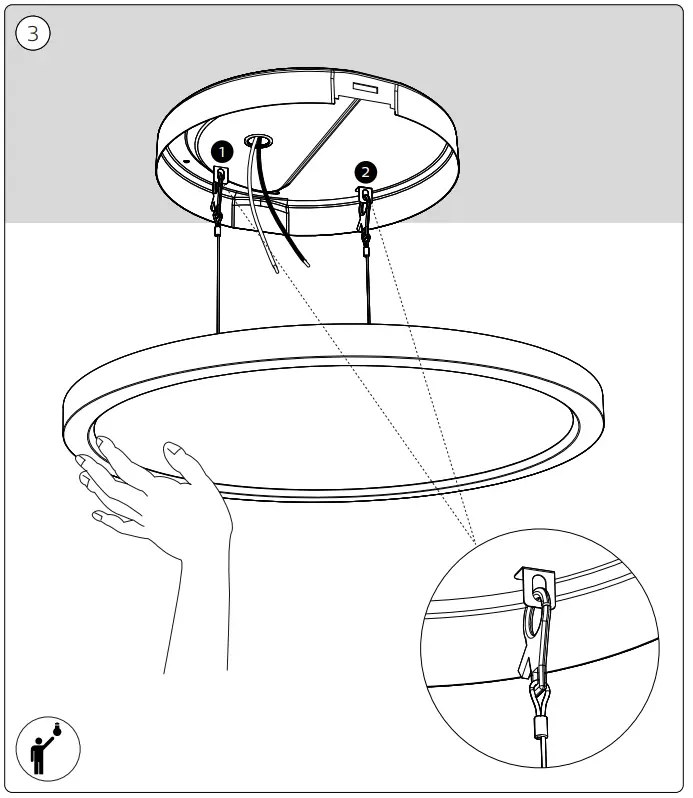 3

1

2