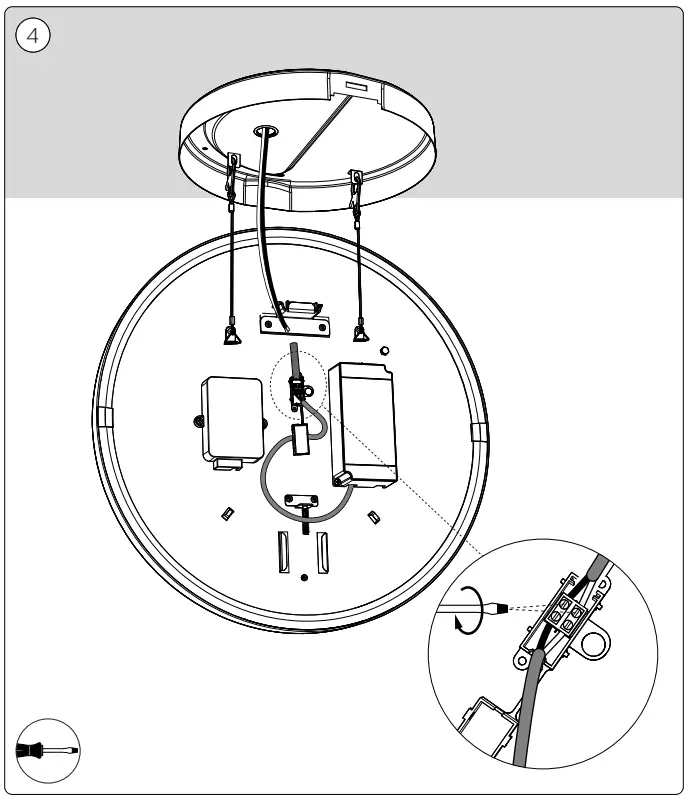 4