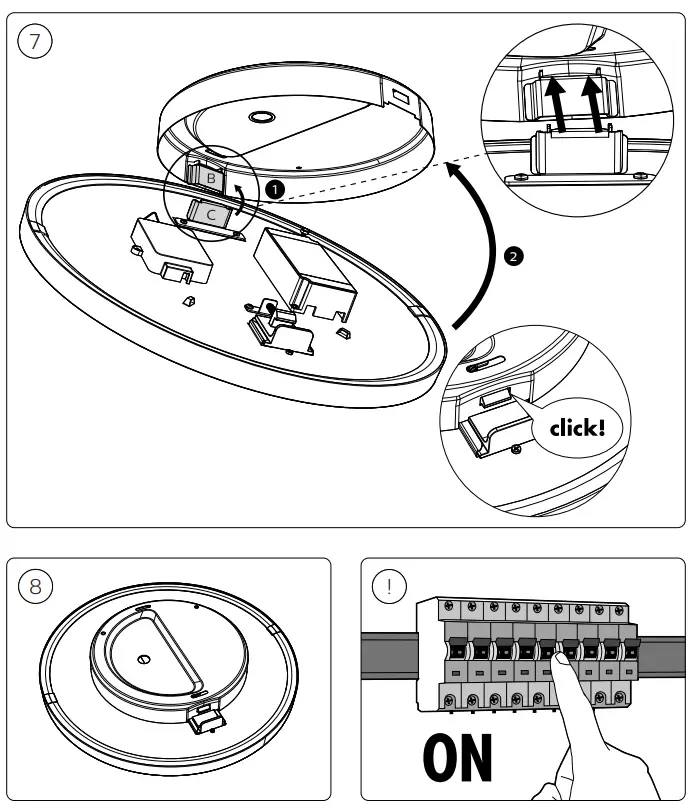 7

B

C

1

2

click!

8

!

ON