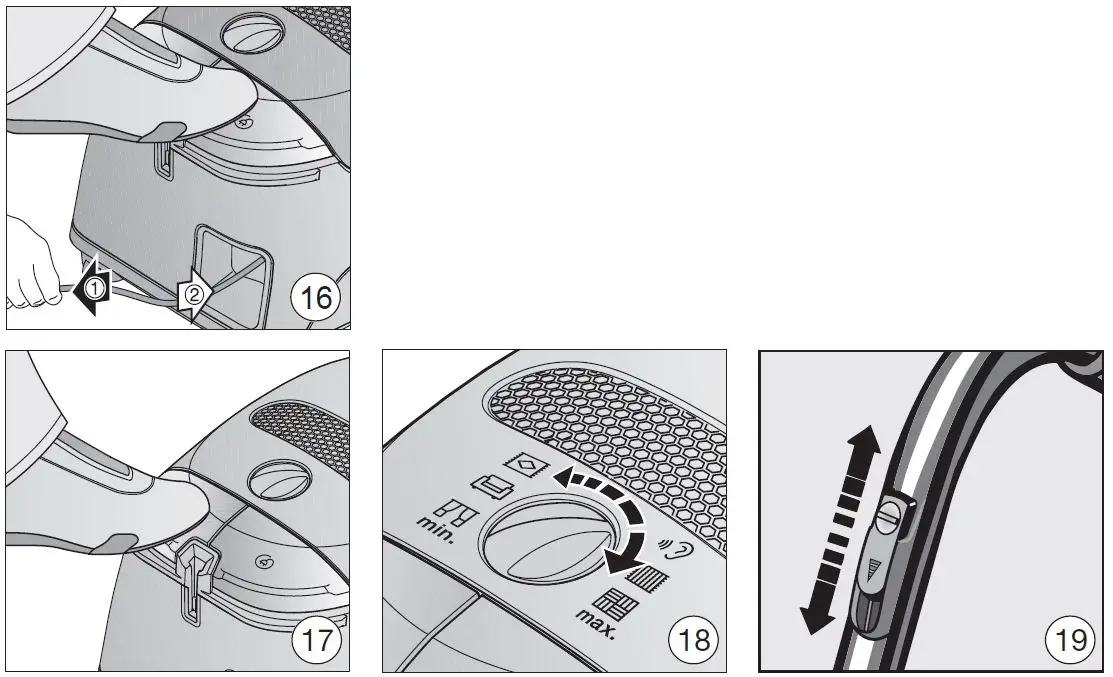 ①
②
16

17

min.
max.
18

19