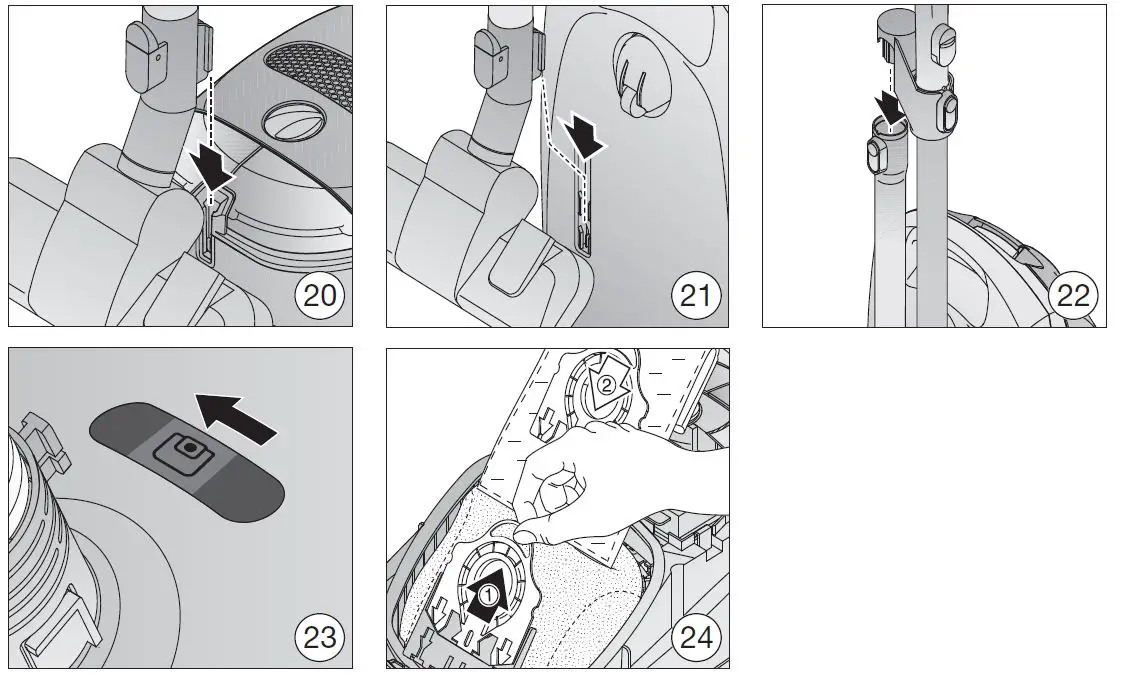 20

21

22

23

2
1
24