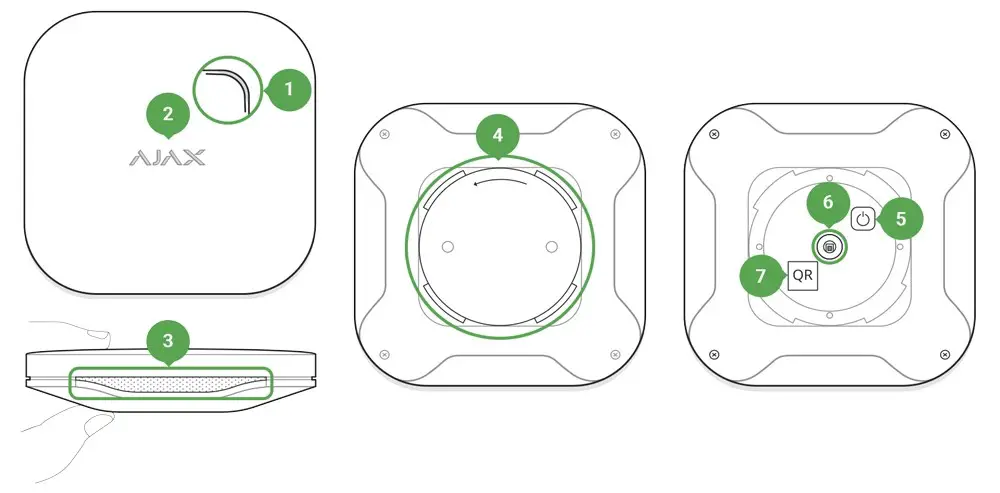 1
2
AJAX
3
4
6
5
7
QR