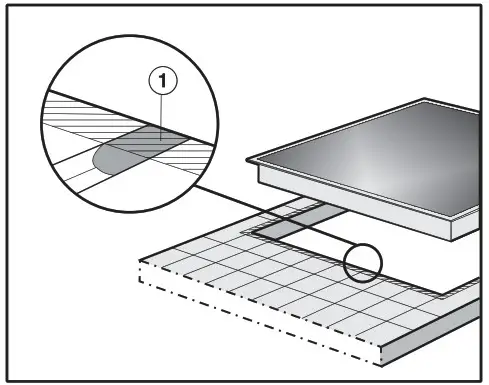 1