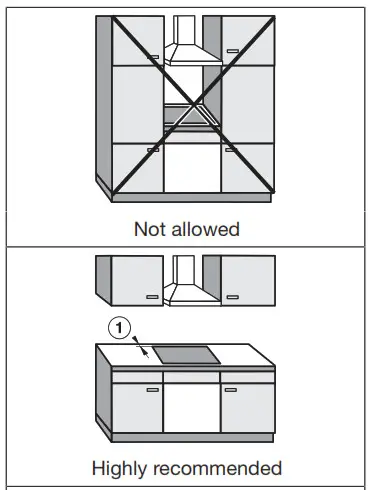 Not allowed

1

Highly recommended