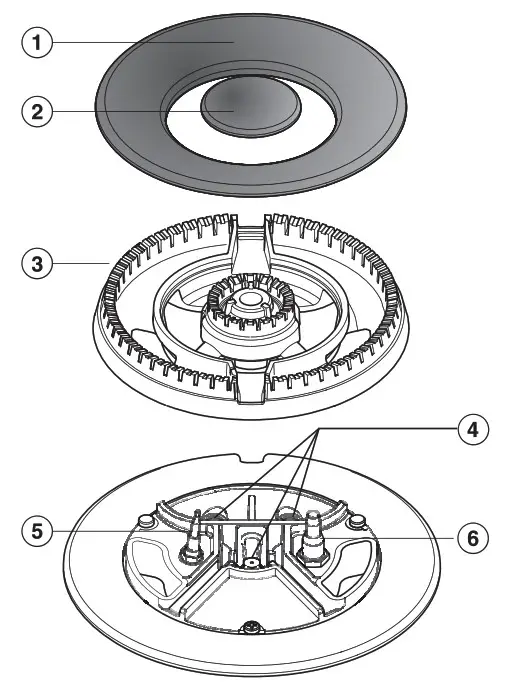 1
2
3
4
5
6