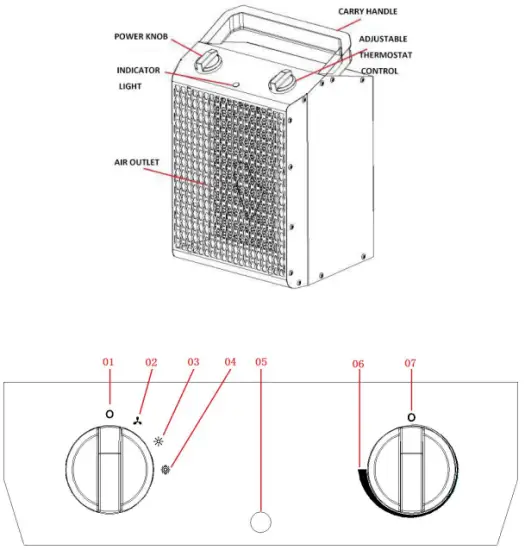 CARRY HANDLE

POWER KNOB

ADJUSTABLE THERMOSTAT CONTROL

INDICATOR LIGHT

AIR OUTLET

01 02 03 04 05 06 07

O

O