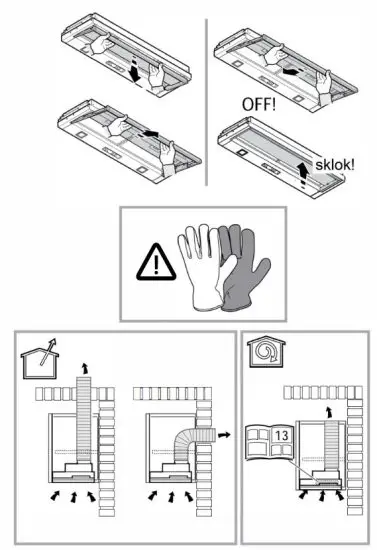 OFF!

sklok!

13