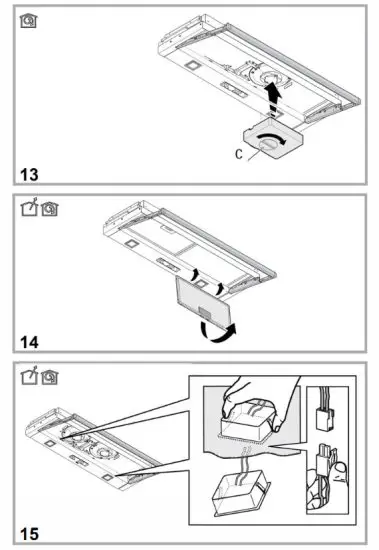 C

13

14

15