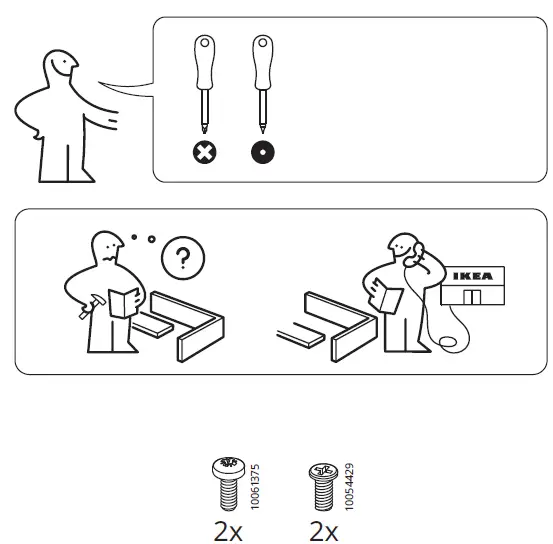 ?

IKEA

10061375
2x

10054429
2x