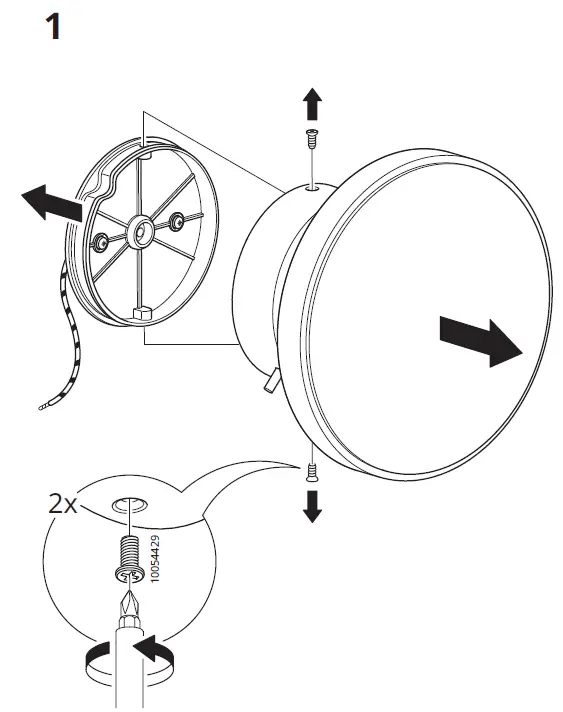 1

2x

10054429