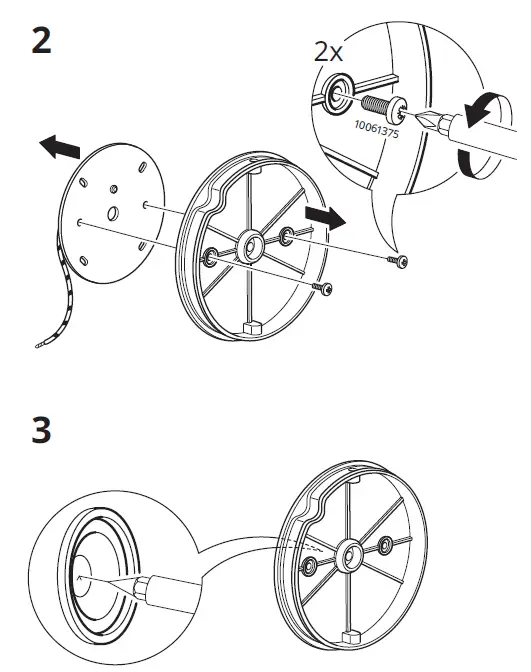 2

2x

10061375

3