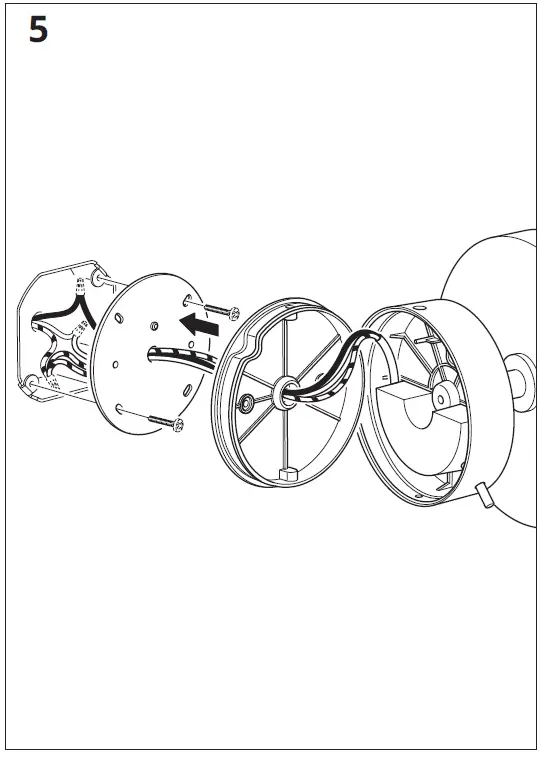 5