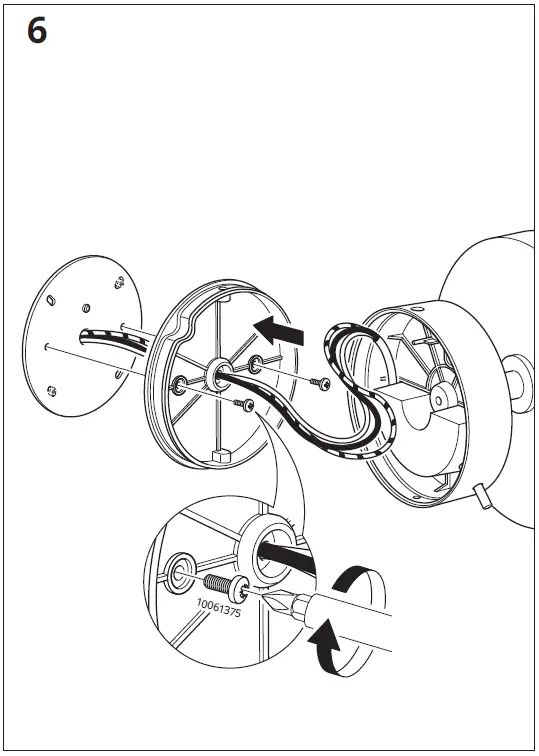 6

10061375