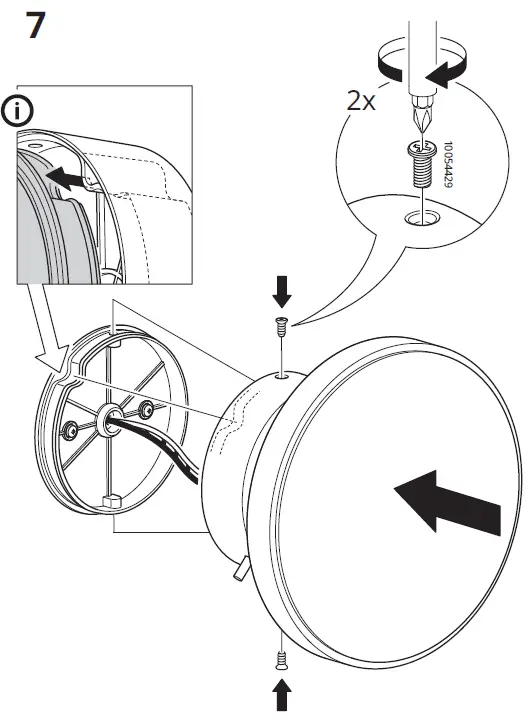 7

i

2x

10054429