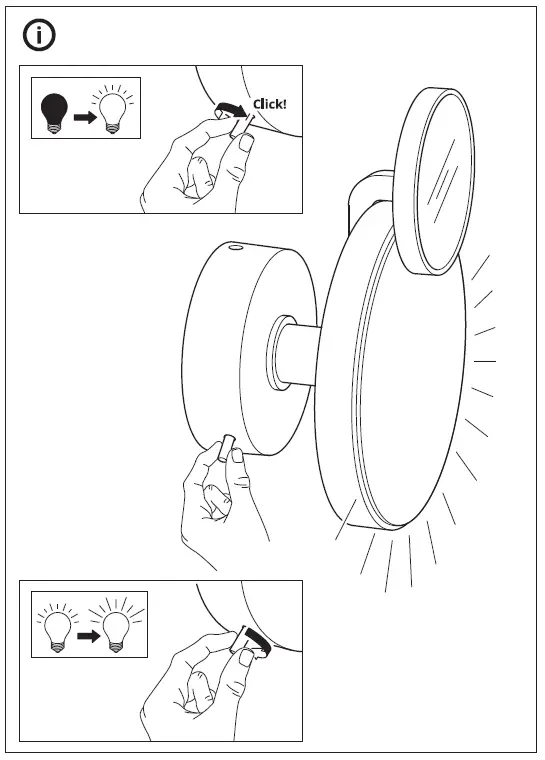 Click!