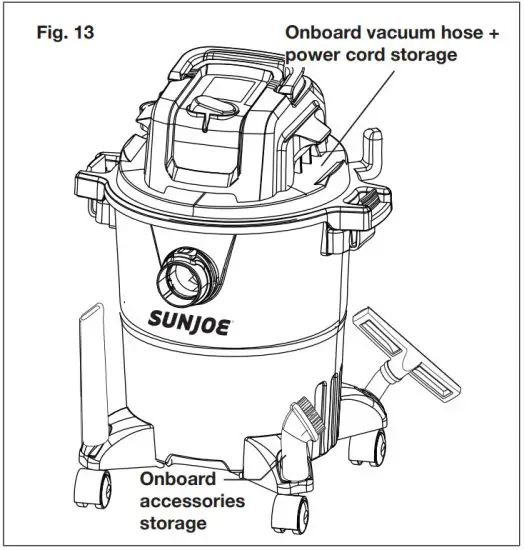 Fig. 13

Onboard vacuum hose + power cord storage

SUNJOE

Onboard accessories storage