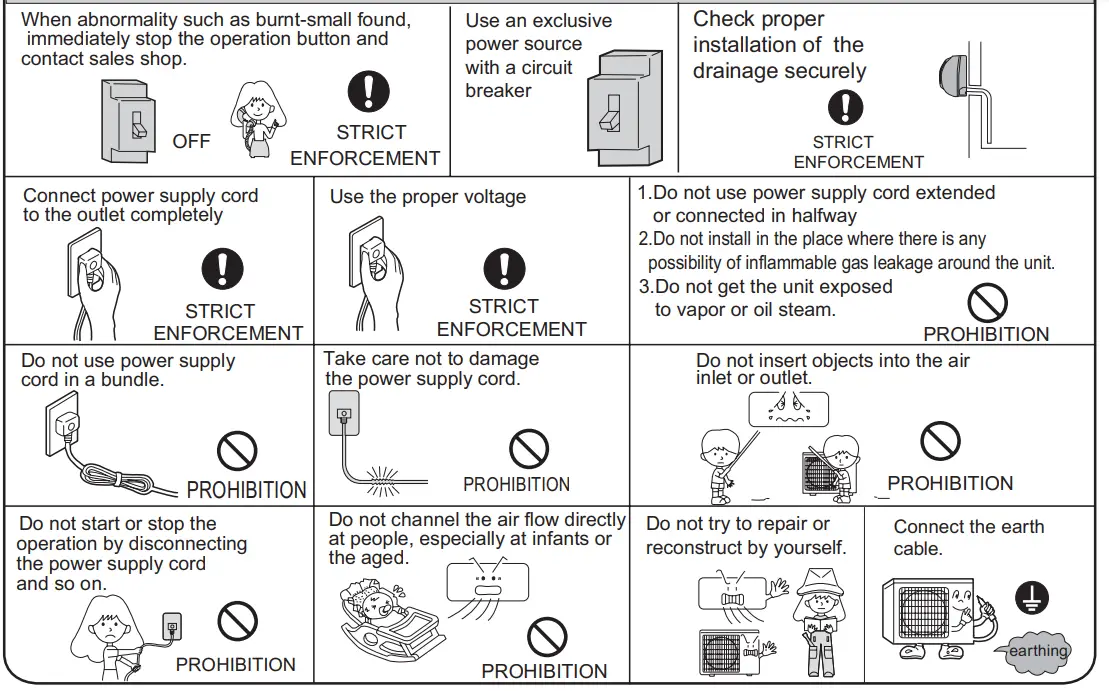 When abnormality such as burnt-small found, immediately stop the operation button and contact sales shop.

OFF

STRICT ENFORCEMENT

Use an exclusive power source with a circuit breaker

Check proper installation of the drainage securely

STRICT ENFORCEMENT

Connect power supply cord to the outlet completely

STRICT ENFORCEMENT

Use the proper voltage

STRICT ENFORCEMENT

1.Do not use power supply cord extended or connected in halfway
2.Do not install in the place where there is any possibility of inflammable gas leakage around the unit.
3.Do not get the unit exposed to vapor or oil steam.

PROHIBITION

Do not use power supply cord in a bundle.

PROHIBITION

Take care not to damage the power supply cord.

PROHIBITION

Do not insert objects into the air inlet or outlet.

PROHIBITION

Do not start or stop the operation by disconnecting the power supply cord and so on.

PROHIBITION

Do not channel the air flow directly at people, especially at infants or the aged.

PROHIBITION

Do not try to repair or reconstruct by yourself.

Connect the earth cable.

earthing