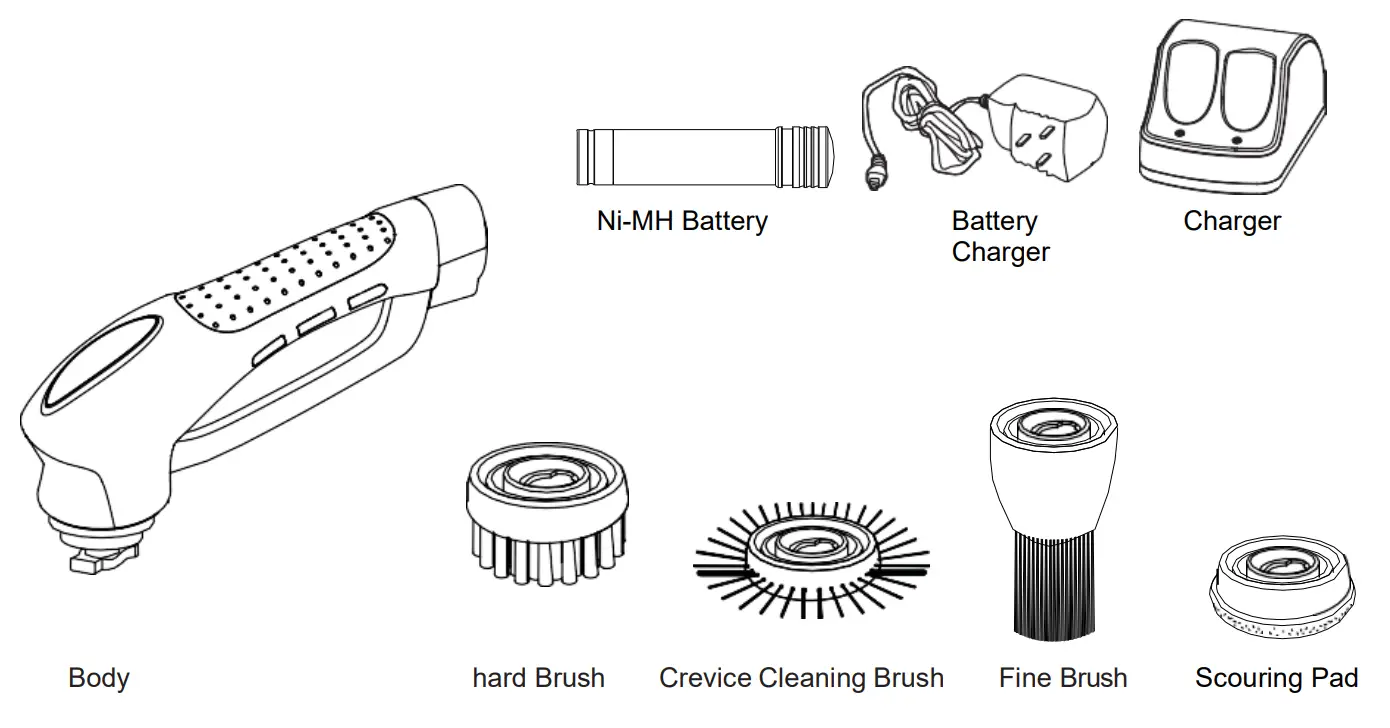 Ni-MH Battery

Battery Charger

Charger

Body

hard Brush

Crevice Cleaning Brush

Fine Brush

Scouring Pad