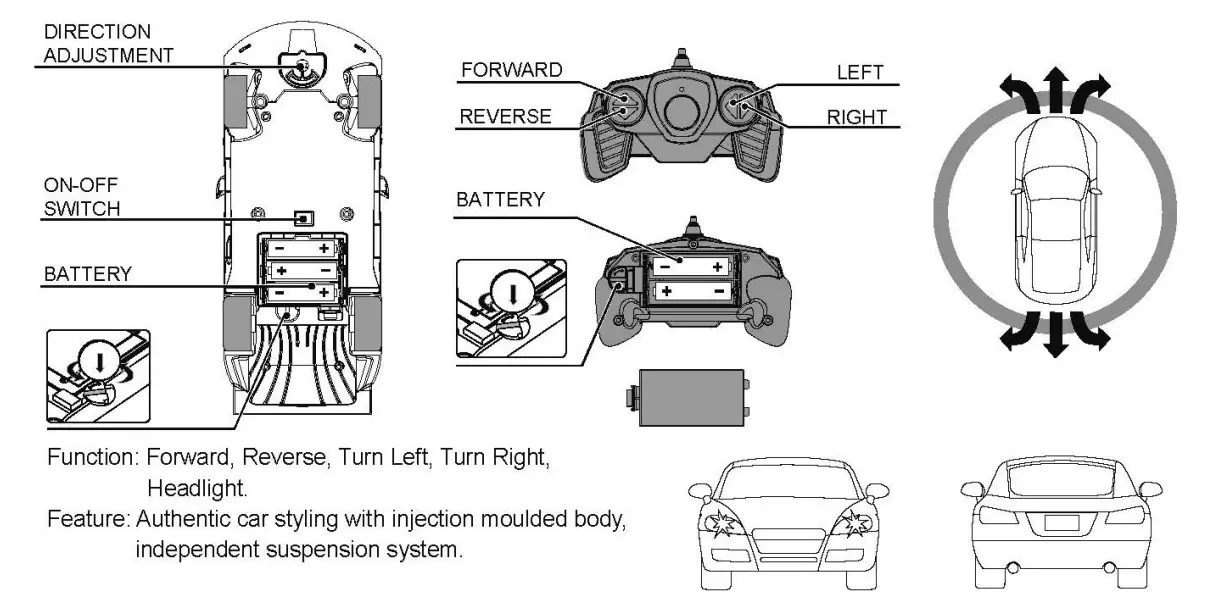 DIRECTION ADJUSTMENT

ON-OFF SWITCH

BATTERY

FORWARD

REVERSE

LEFT

RIGHT

BATTERY

Function: Forward, Reverse, Turn Left, Turn Right, Headlight.

Feature: Authentic car styling with injection moulded body, independent suspension system.