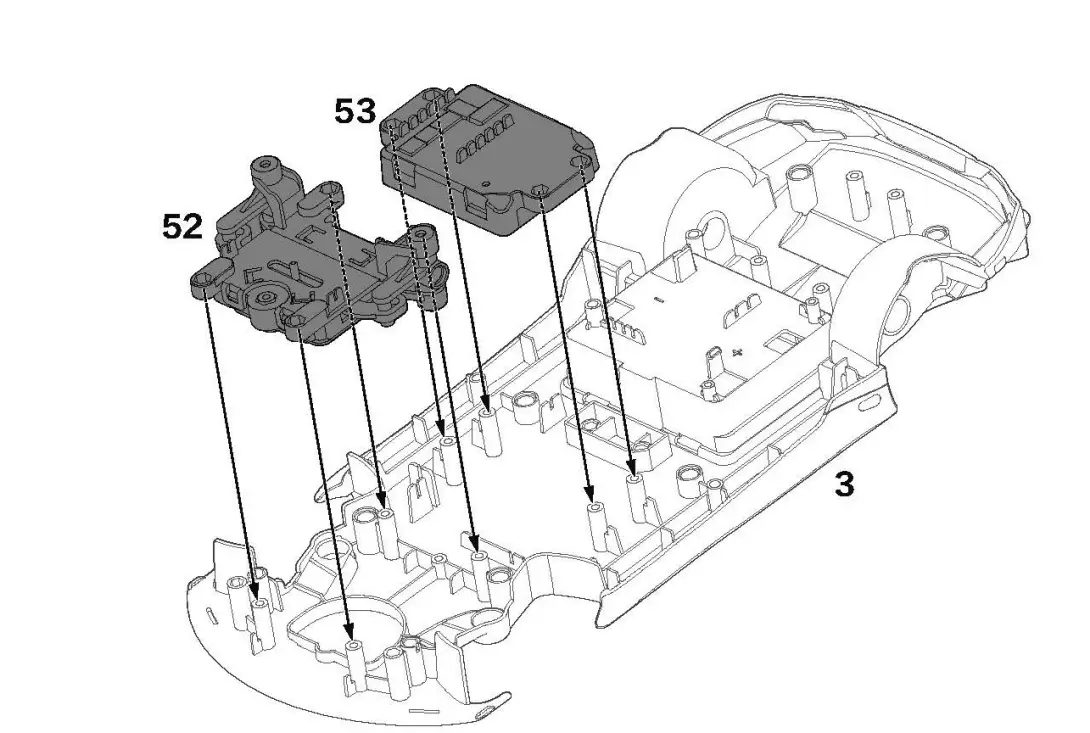 53
52
3