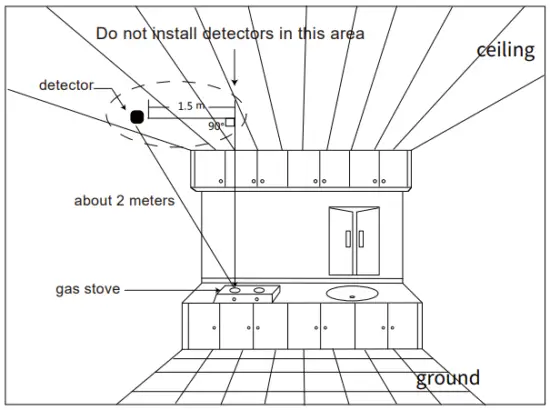 Do not install detectors in this area

ceiling

detector

1.5 m

90°

about 2 meters

gas stove

ground