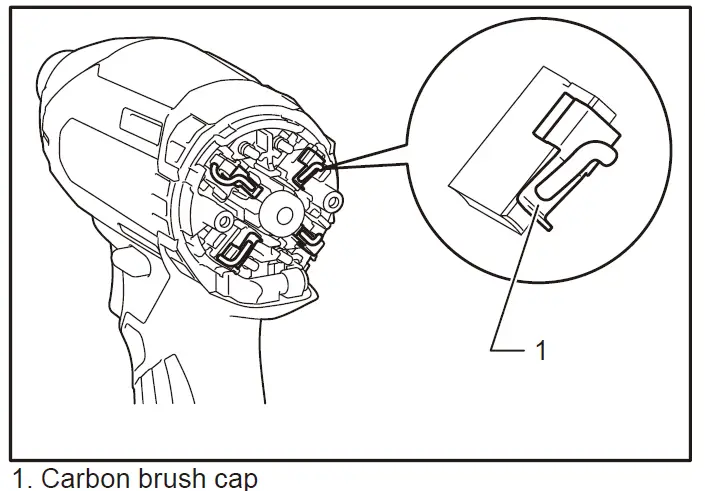 1

1. Carbon brush cap