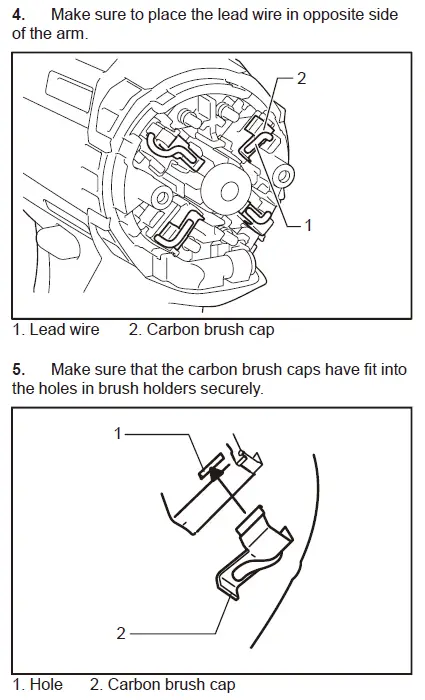 4. Make sure to place the lead wire in opposite side of the arm.

2

1

1. Lead wire 2. Carbon brush cap

5. Make sure that the carbon brush caps have fit into the holes in brush holders securely.

1

2

1. Hole 2. Carbon brush cap