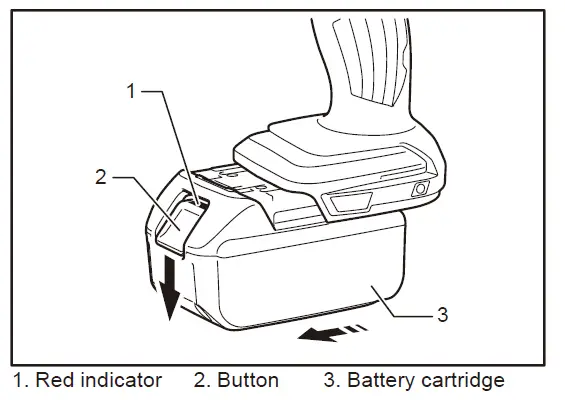 1
2
3

1. Red indicator 2. Button 3. Battery cartridge