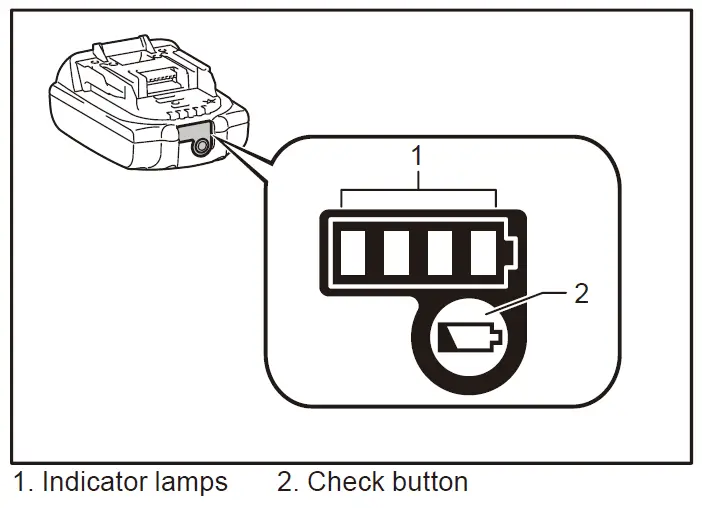 1

2

1. Indicator lamps 2. Check button