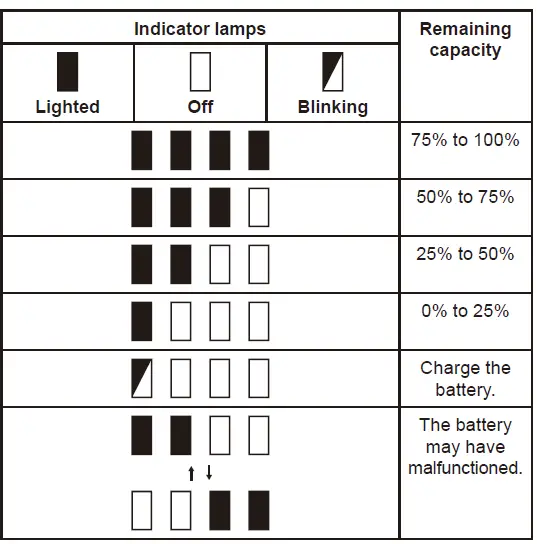 | Indicator lamps | | | Remaining capacity |
|---|---|---|---|
| Lighted | Off | Blinking | |
| | | | 75% to 100% |
| | | | 50% to 75% |
| | | | 25% to 50% |
| | | | 0% to 25% |
| | | | Charge the battery. |
| | | | The battery may have malfunctioned. |