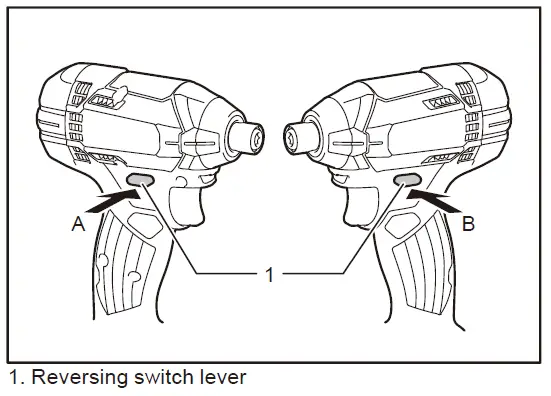 A
B
1

1. Reversing switch lever