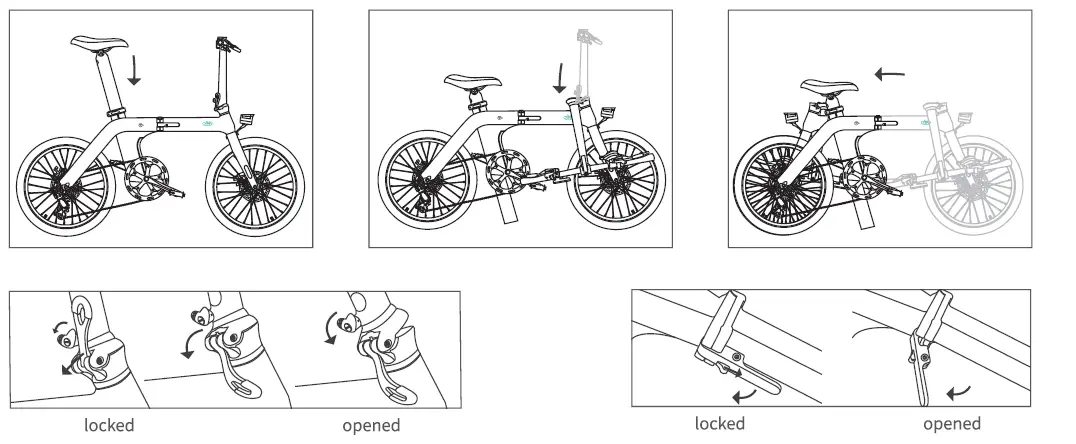 locked
opened
locked
opened