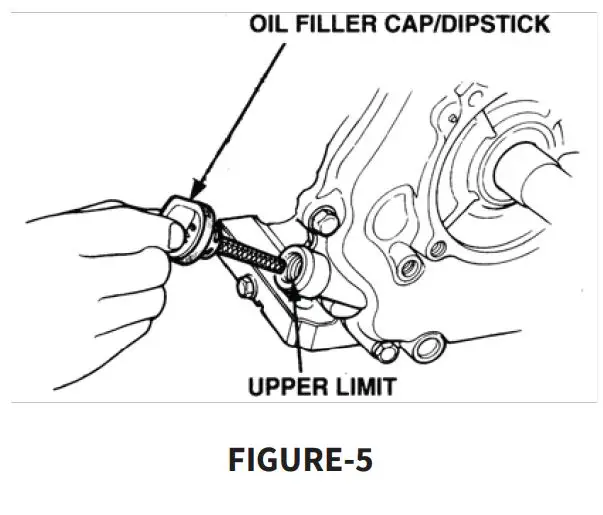 OIL FILLER CAP/DIPSTICK

UPPER LIMIT

FIGURE-5