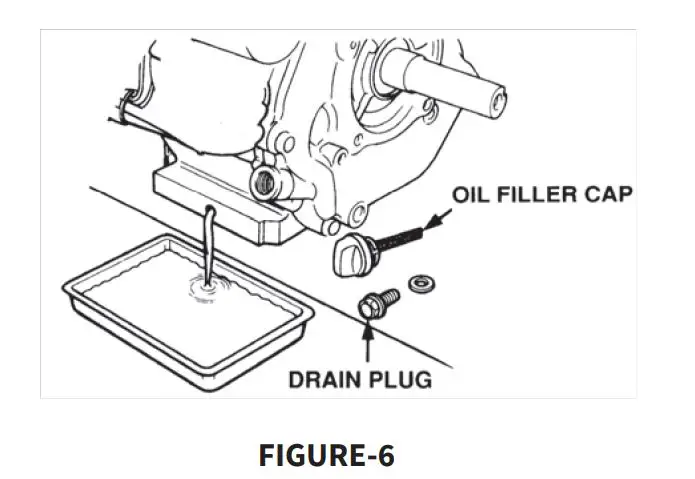 OIL FILLER CAP

DRAIN PLUG

FIGURE-6