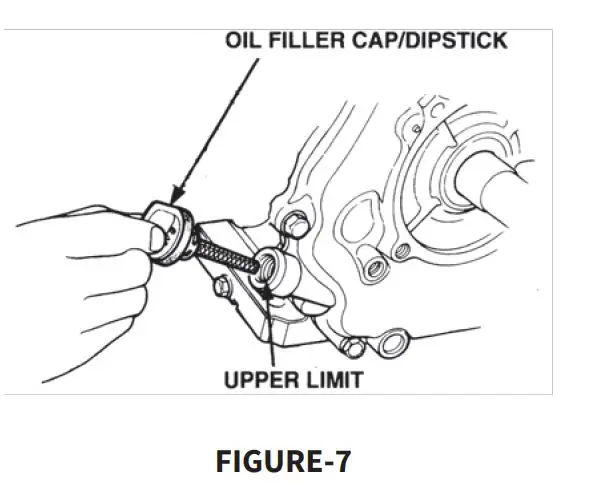 OIL FILLER CAP/DIPSTICK

UPPER LIMIT

FIGURE-7