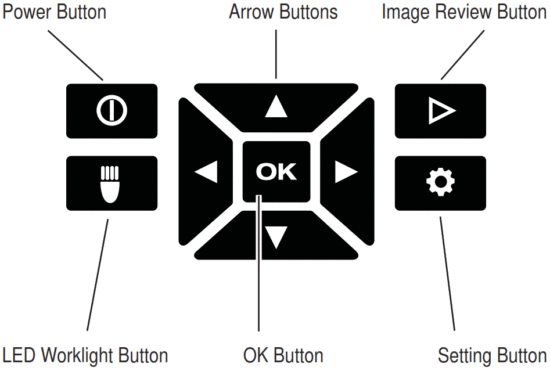 Power Button

Arrow Buttons

Image Review Button

OK

LED Worklight Button

OK Button

Setting Button