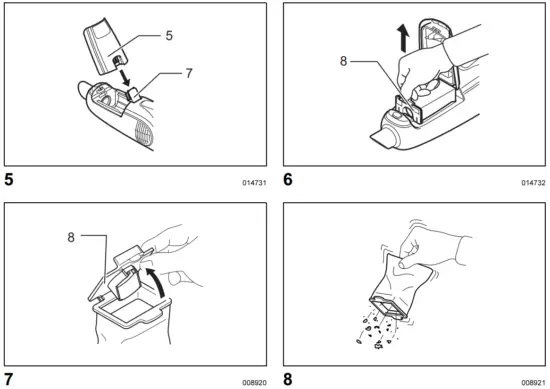 5

7

5

014731

8

6

014732

8

7

008920

8

008921