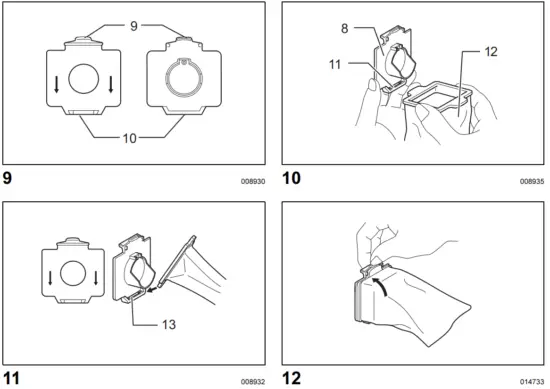 9

10

9

008930

8

11

12

10

008935

13

11

008932

12

014733