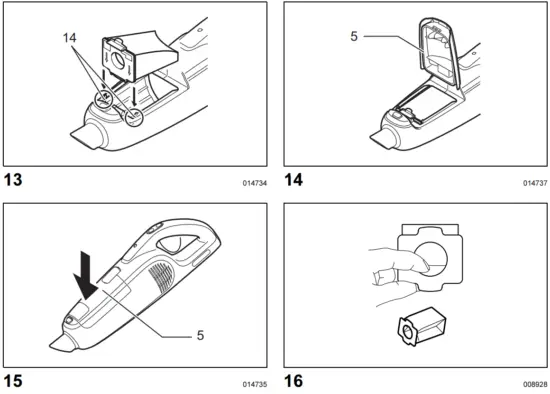 14

13

014734

5

14

014737

5

15

014735

16

008928