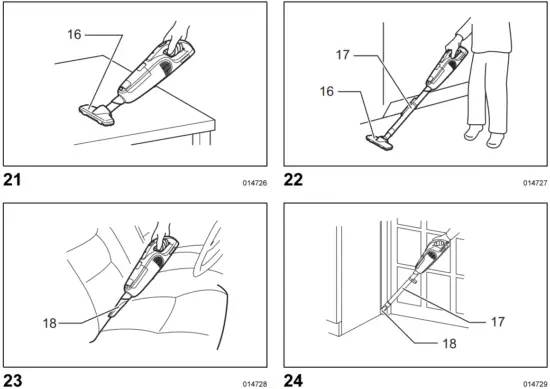 16

21

014726

17

16

22

014727

18

23

014728

17

18

24

014729