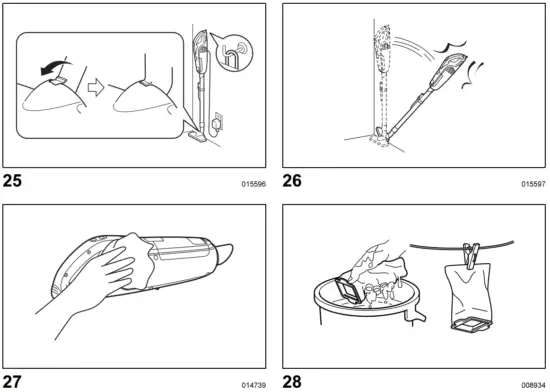 25

015596

26

015597

27

014739

28

008934