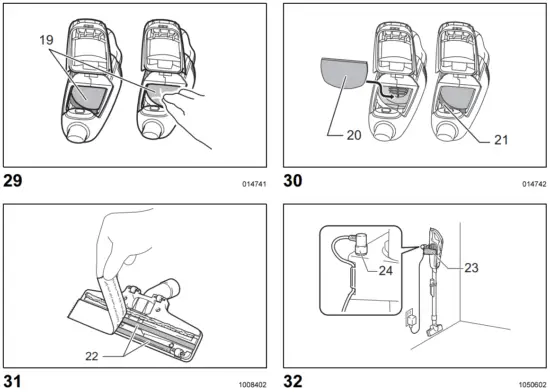 19

29

014741

20

21

30

014742

22

31

1008402

24

23

32

1050602