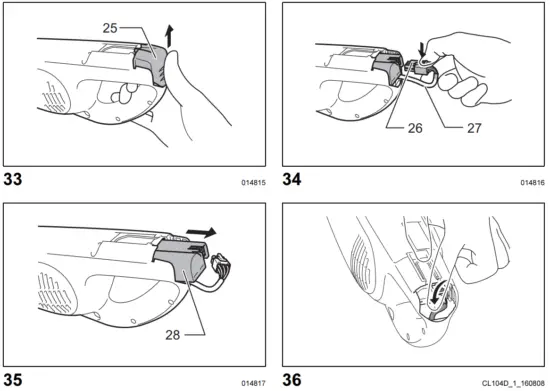 25

33

014815

26

27

34

014816

28

35

014817

36

CL104D_1_160808