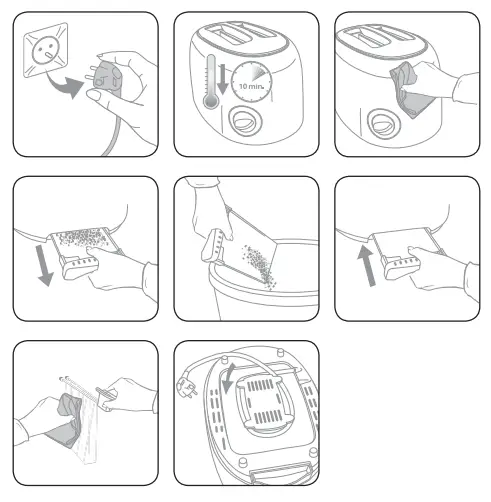 10 min.