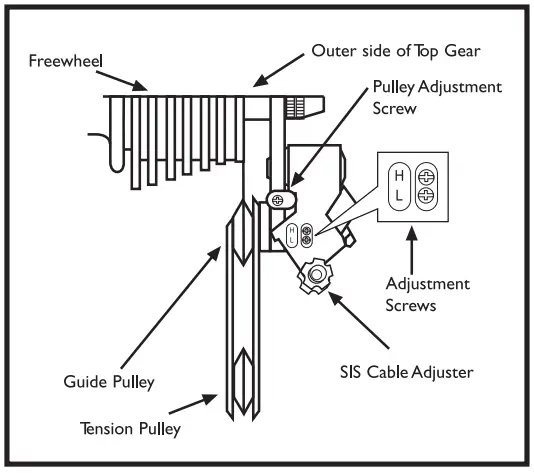 Freewheel

Outer side of Top Gear

Pulley Adjustment Screw

H L

H L

Adjustment Screws

SIS Cable Adjuster

Guide Pulley

Tension Pulley