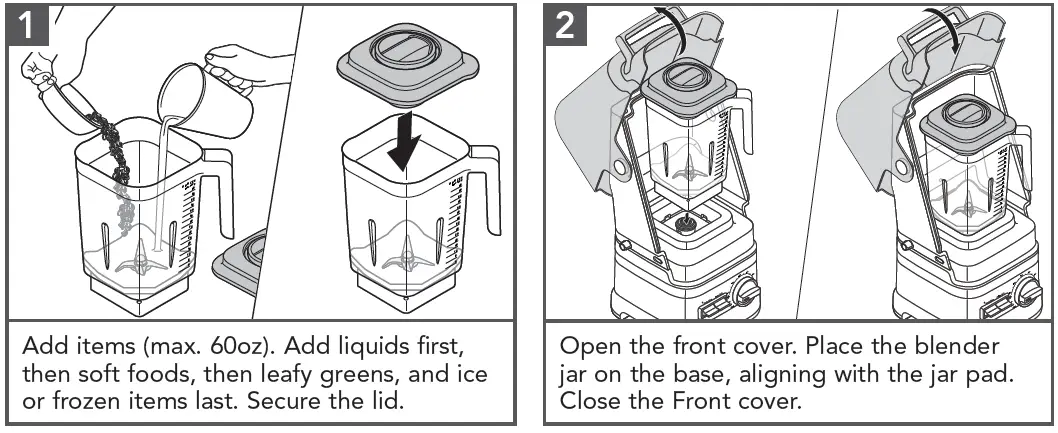 1

Add items (max. 60oz). Add liquids first, then soft foods, then leafy greens, and ice or frozen items last. Secure the lid.

2

Open the front cover. Place the blender jar on the base, aligning with the jar pad. Close the Front cover.