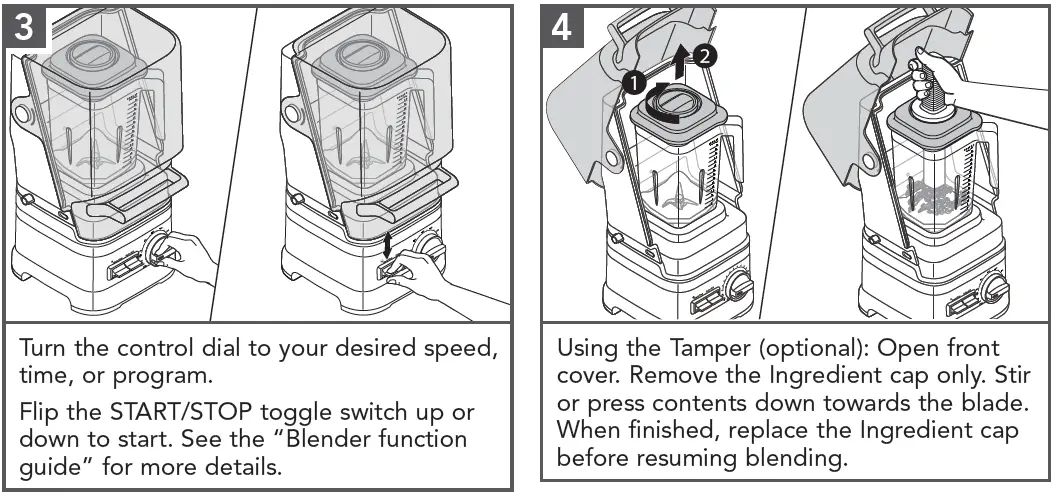 3

Turn the control dial to your desired speed, time, or program.

Flip the START/STOP toggle switch up or down to start. See the "Blender function guide" for more details.

4

1
2

Using the Tamper (optional): Open front cover. Remove the Ingredient cap only. Stir or press contents down towards the blade. When finished, replace the Ingredient cap before resuming blending.