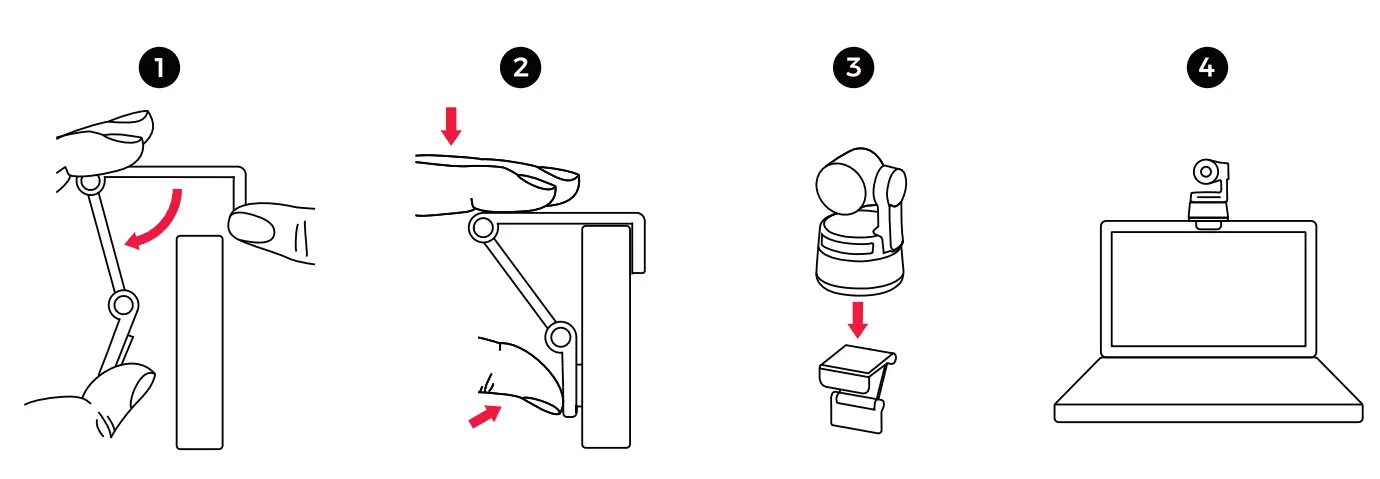 1

2

3

4